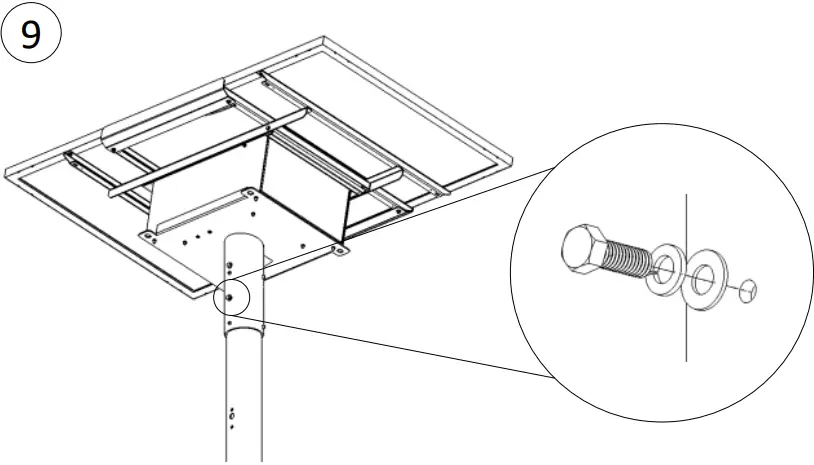 9