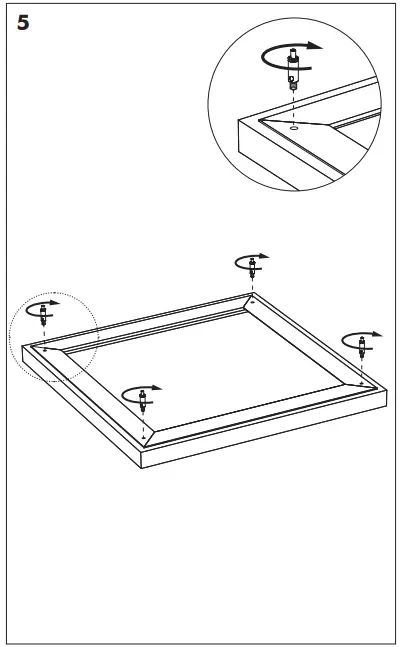 5