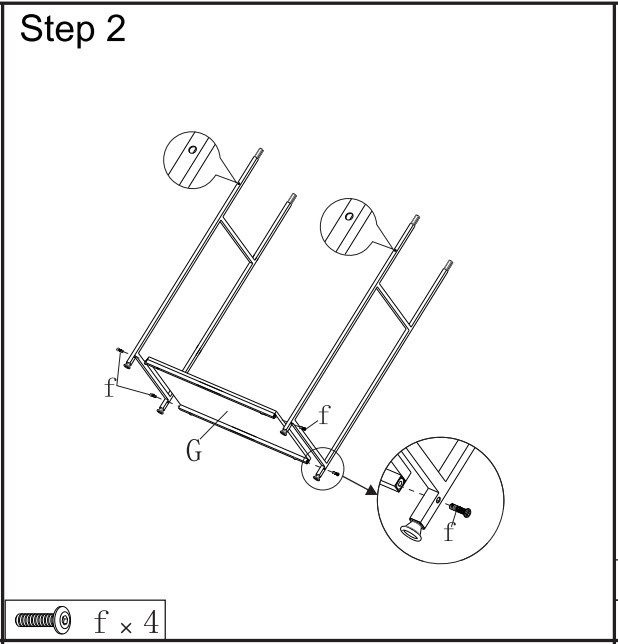 Step 2

f

f

G

f

f × 4