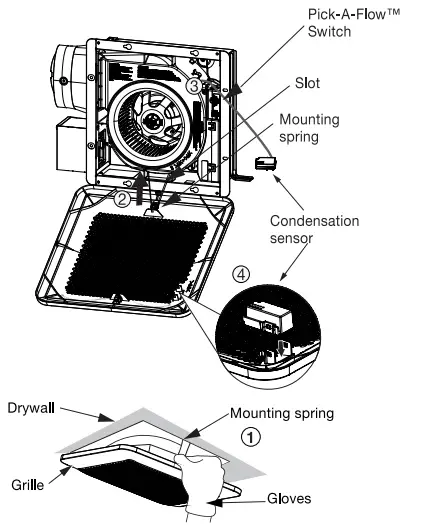 Pick-A-Flow™ Switch

3

Slot

Mounting spring

2

Condensation sensor

4

Drywall

Mounting spring

1

Grille

Gloves