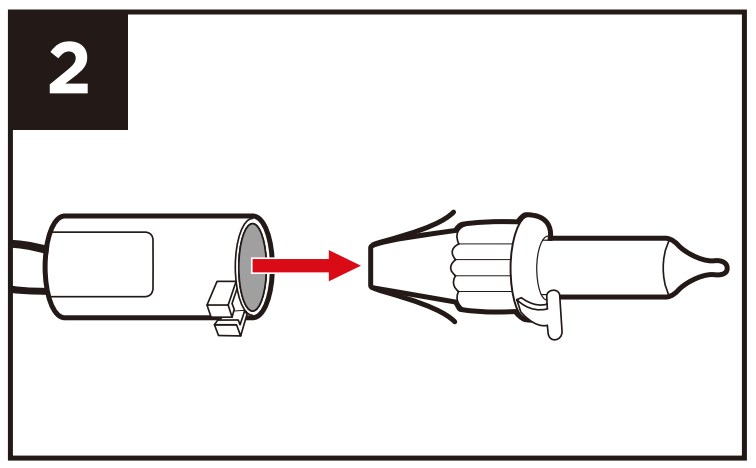 2