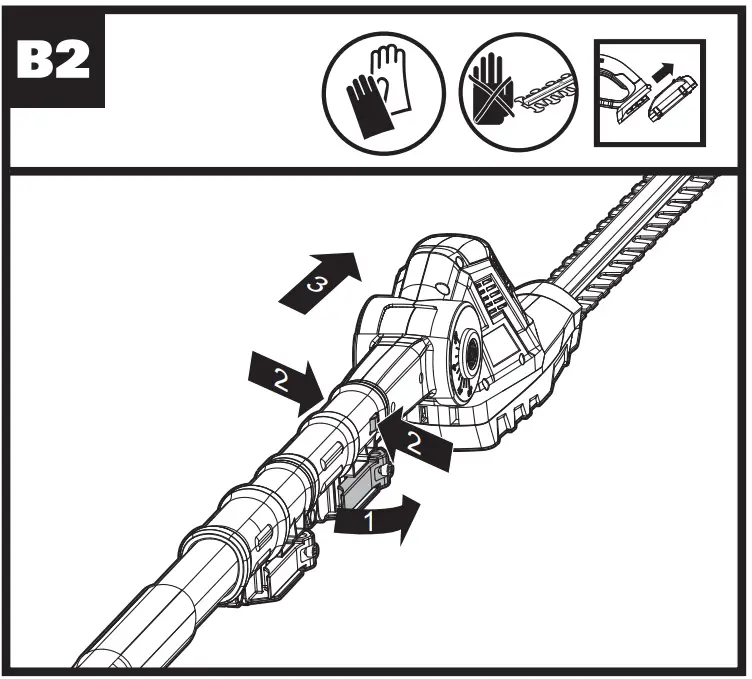 B2

3

2

2

1