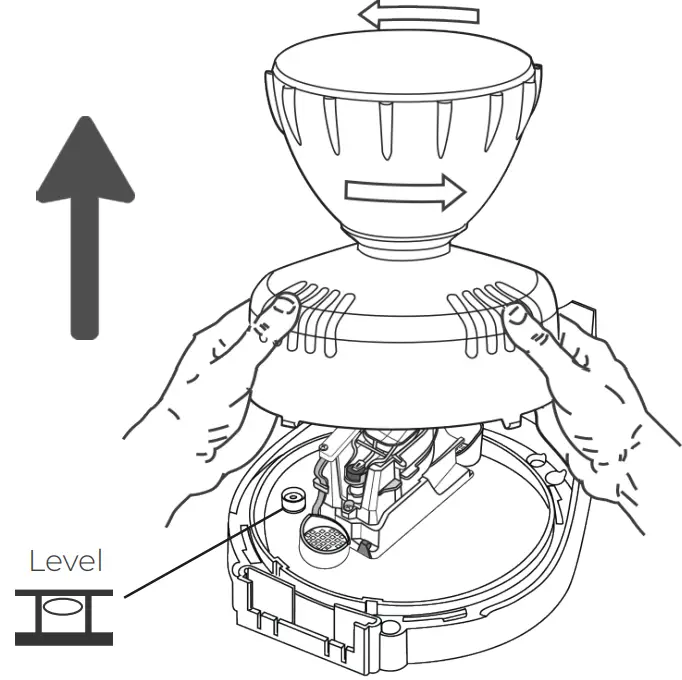 Level