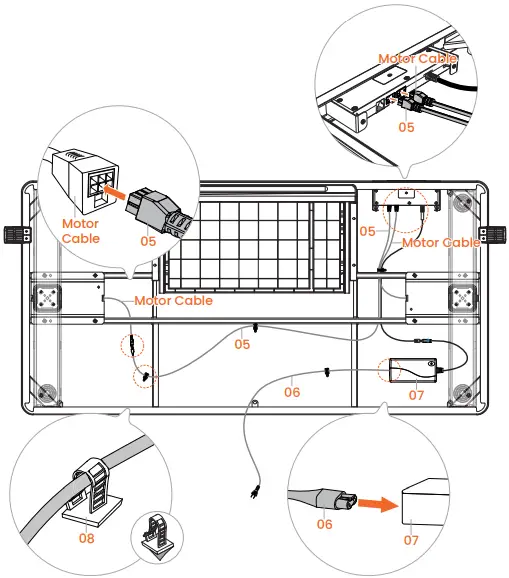 Motor Cable
05
Motor Cable
05
05
Motor Cable
Motor Cable
05
06
07
08
06
07