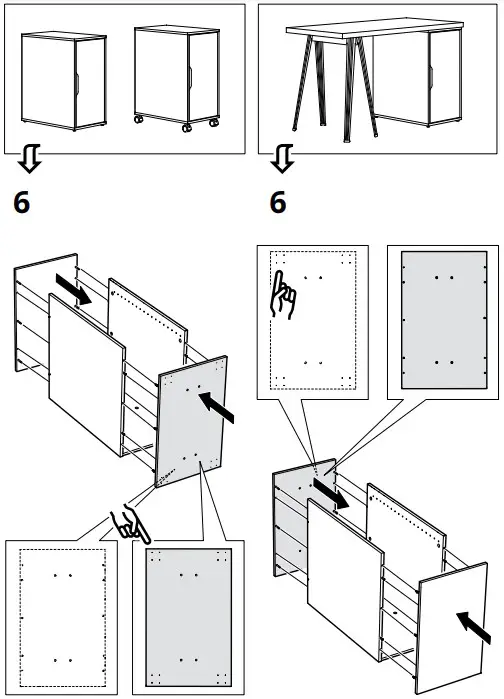 6

6