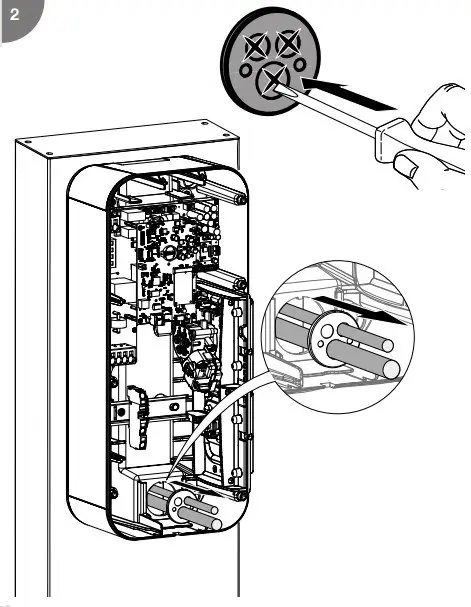 2