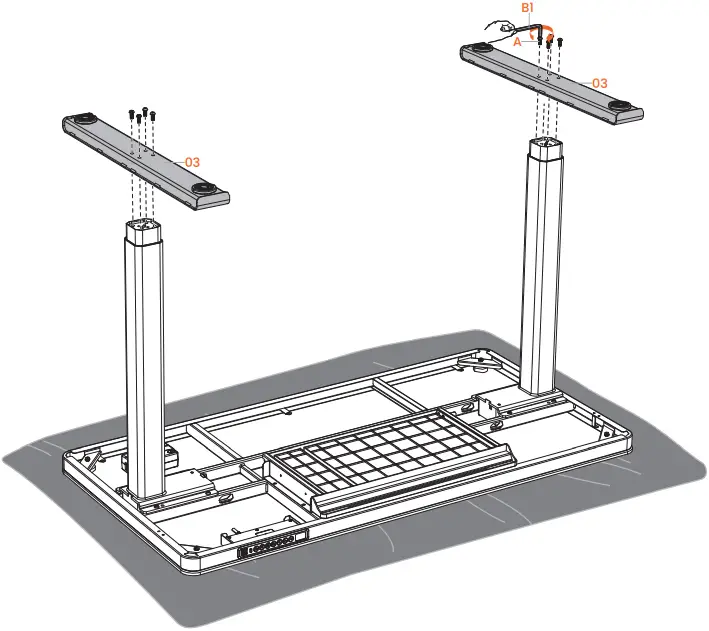 B1
A
03
03