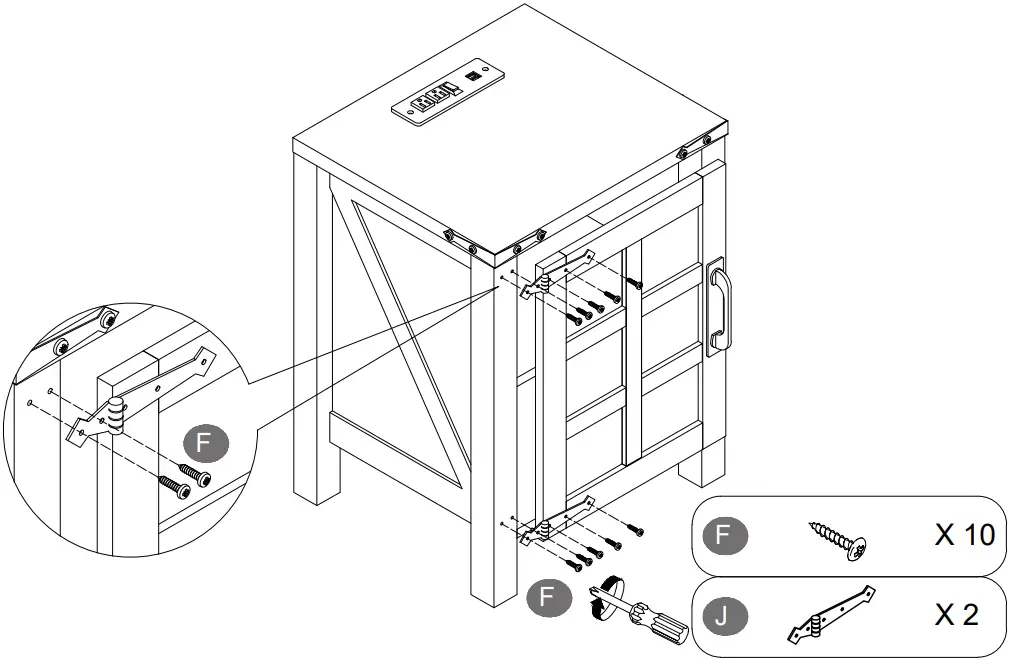 F

F

F X 10

J X 2