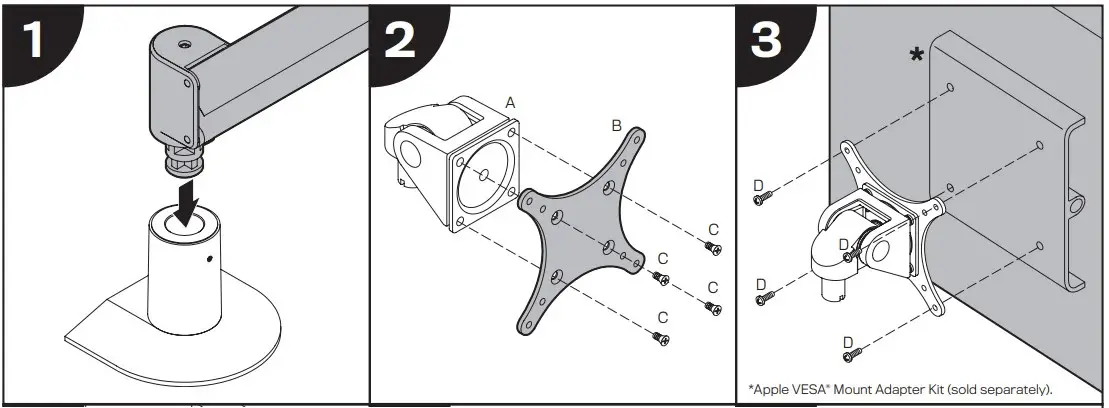 1

2

A

B

C

C

C

C

3

*

D

D

D

D

*Apple VESA® Mount Adapter Kit (sold separately).