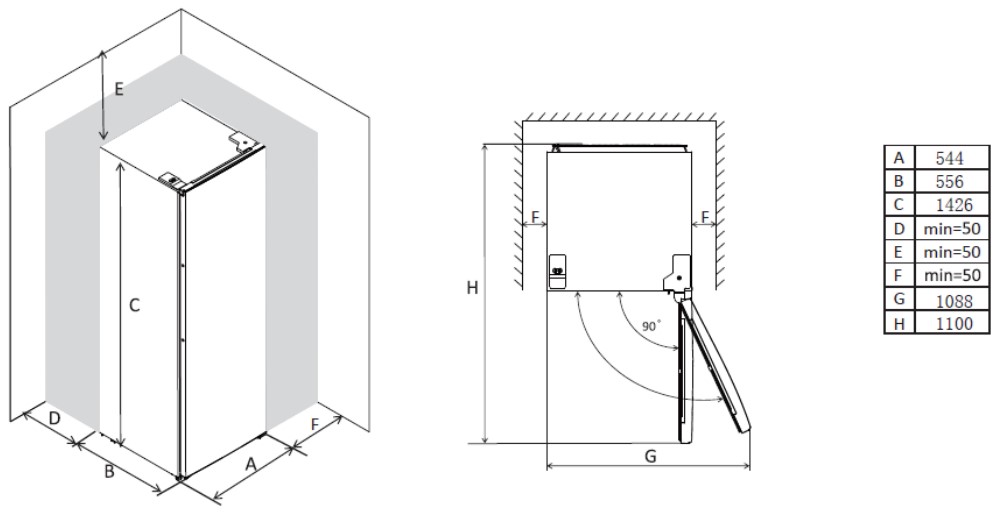 E

C

D

B

A

F

F

F

H

90°

G

| A | 544 |
|---|---|
| B | 556 |
| C | 1426 |
| D | min=50 |
| E | min=50 |
| F | min=50 |
| G | 1088 |
| H | 1100 |