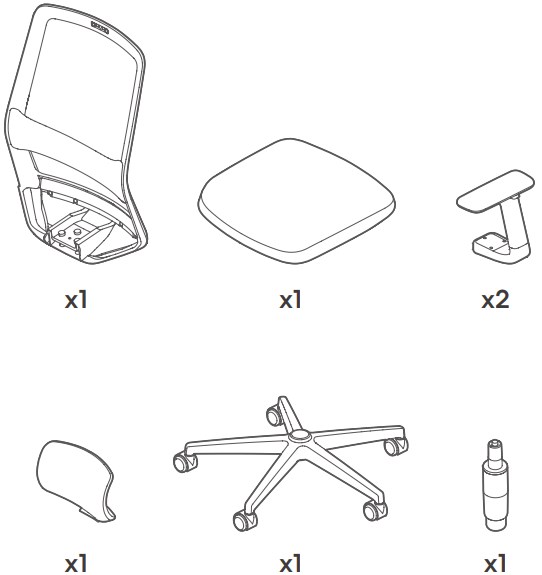 x1

x1

x2

x1

x1

x1