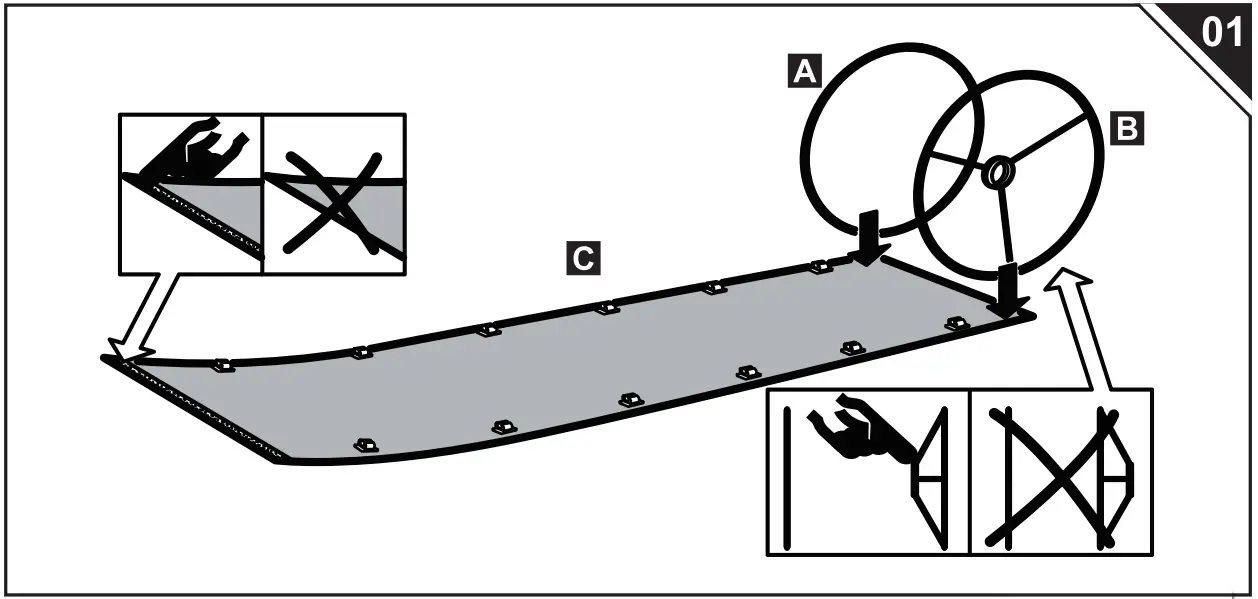 01
A
B
C