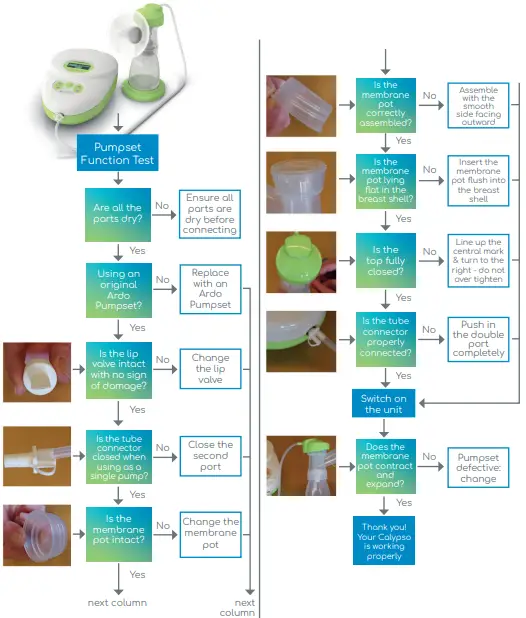 Pumpset Function Test

Are all the parts dry?

No

Ensure all parts are dry before connecting

Yes

Using an original Ardo Pumpset?

No

Replace with an Ardo Pumpset

Yes

Is the lip valve intact with no sign of damage?

No

Change the lip valve

Yes

Is the tube connector closed when using as a single pump?

No

Close the second port

Yes

Is the membrane pot intact?

No

Change the membrane pot

Yes

next column

next column

Is the membrane pot correctly assembled?

No

Assemble with the smooth side facing outward

Yes

Is the membrane pot lying flat in the breast shell?

No

Insert the membrane pot flush into the breast shell

Yes

Is the top fully closed?

No

Line up the central mark & turn to the right - do not over tighten

Yes

Is the tube connector properly connected?

No

Push in the double port completely

Yes

Switch on the unit

Does the membrane pot contract and expand?

No

Pumpset defective: change

Yes

Thank you! Your Calypso is working properly