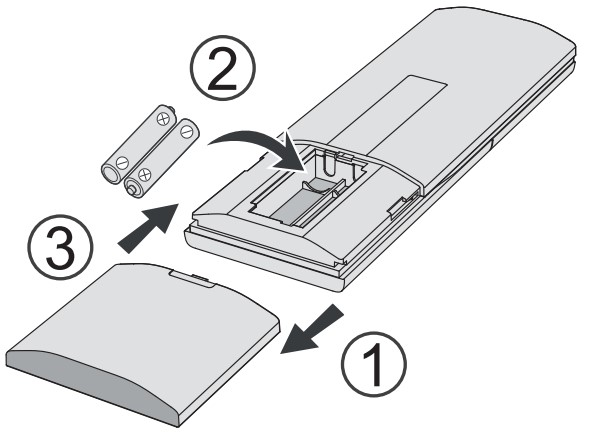 2
3
1