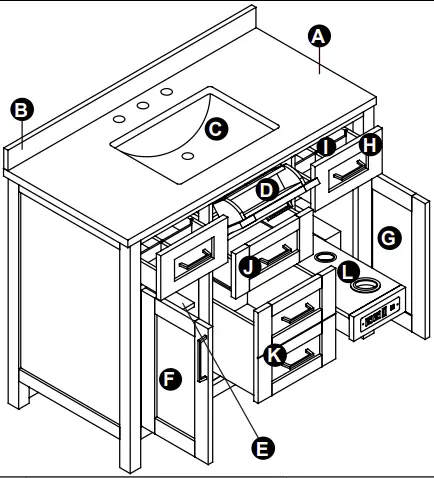 A
B
C
I
H
D
G
J
L
K
F
E