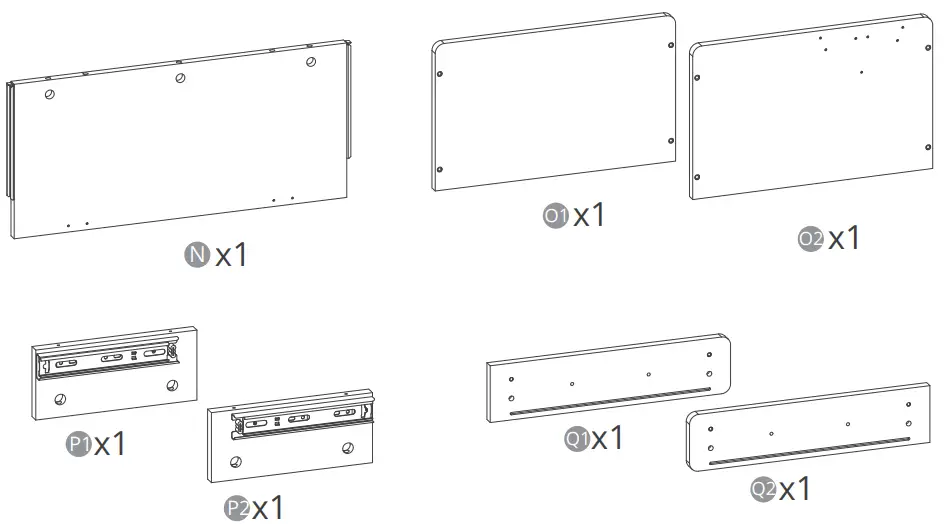 N x1

O1 x1

O2 x1

P1 x1

P2 x1

Q1 x1

Q2 x1