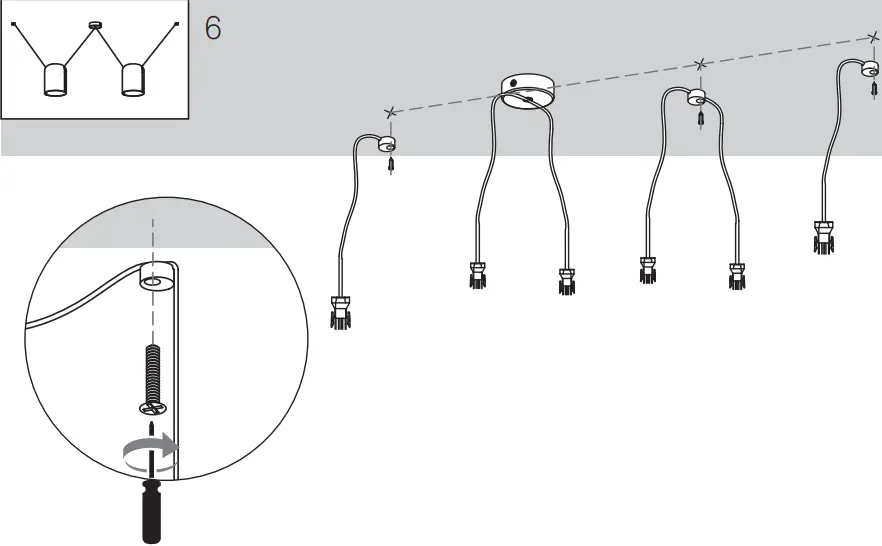 6