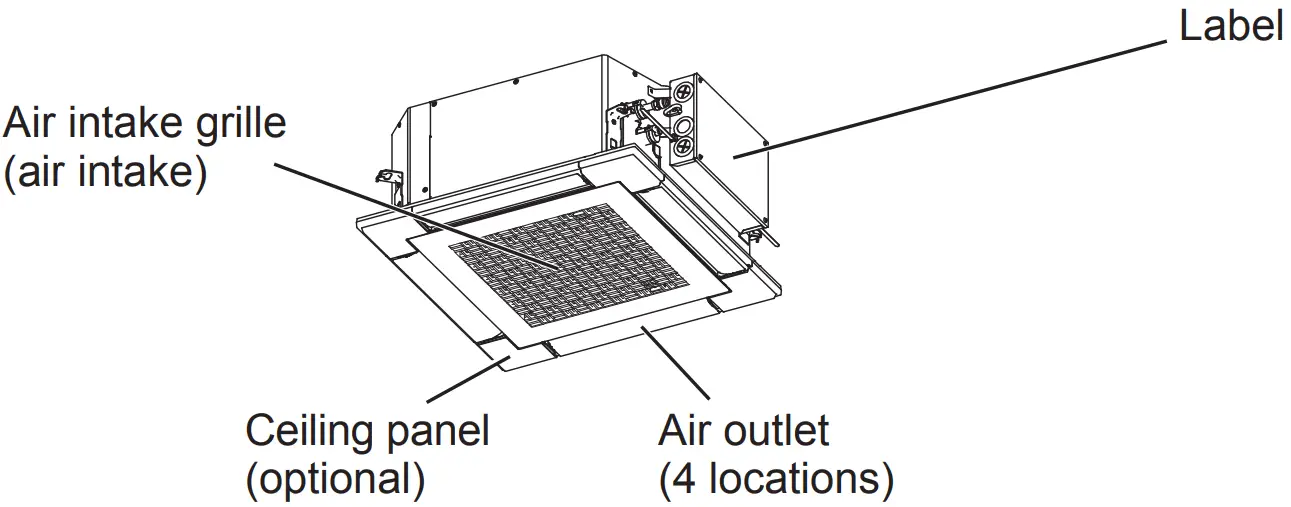 Label

Air intake grille
(air intake)

Ceiling panel
(optional)

Air outlet
(4 locations)