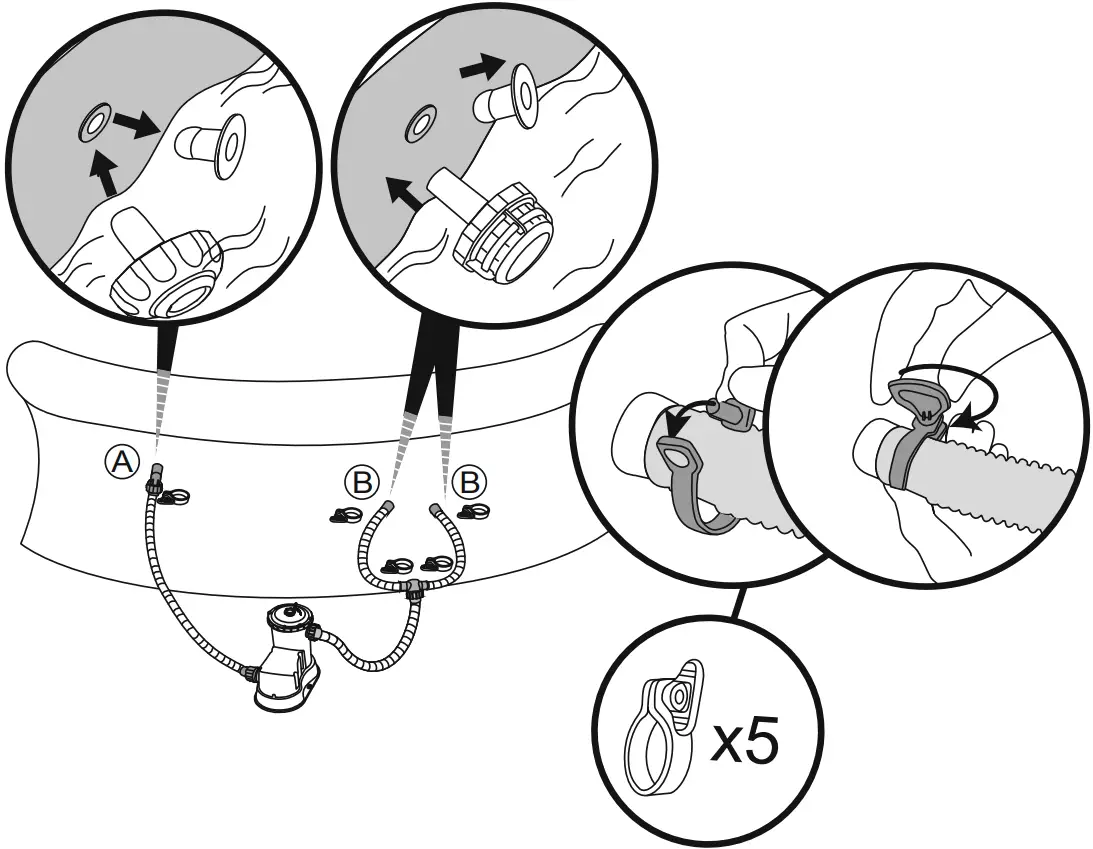 A

B

B

x5