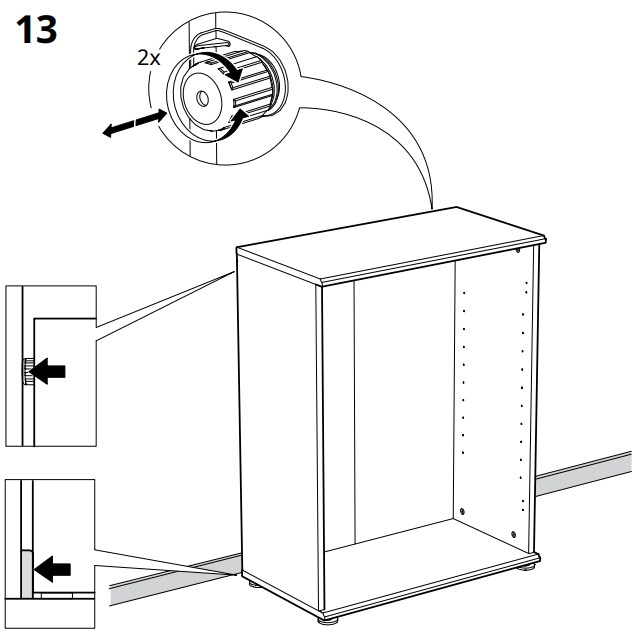 13

2x