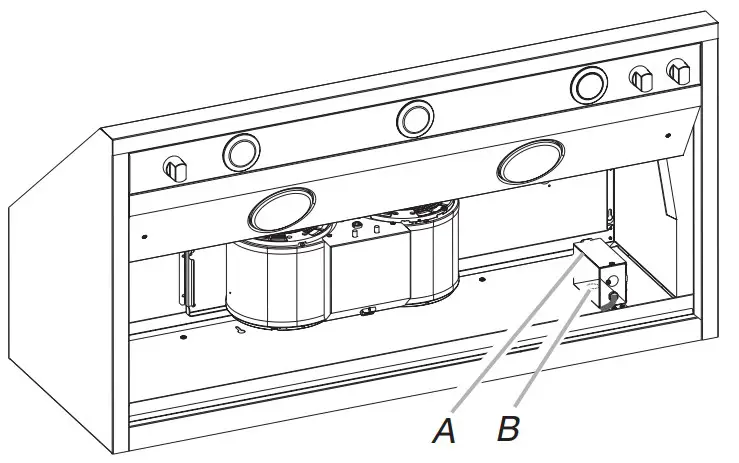 A B