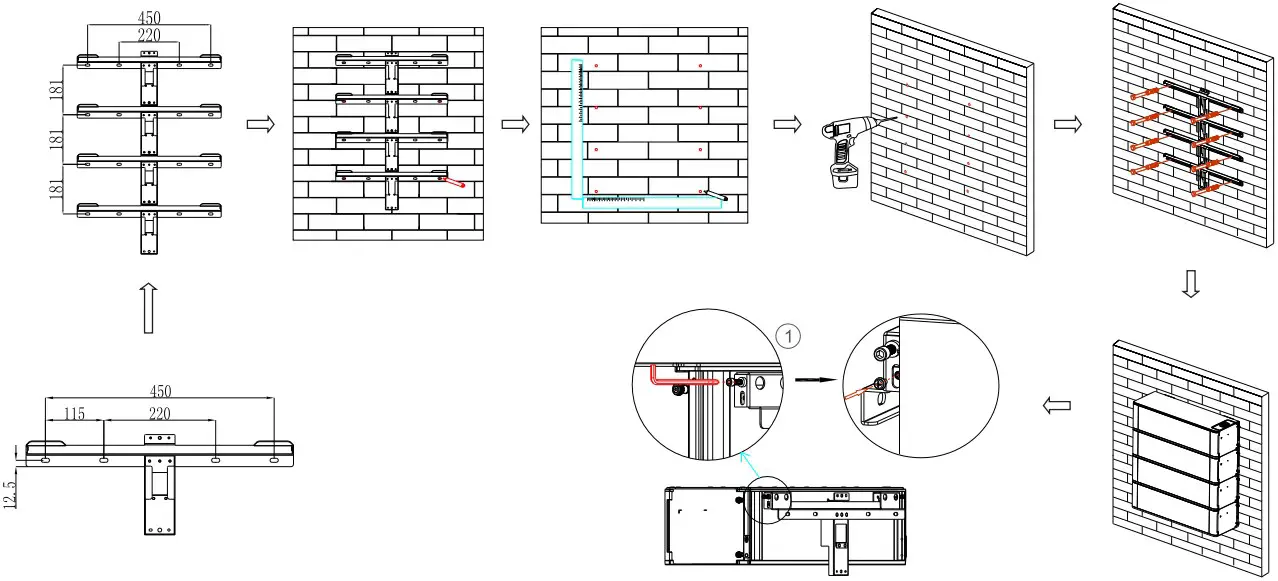 450
220
181
181
181

450
115
220
12.5

1