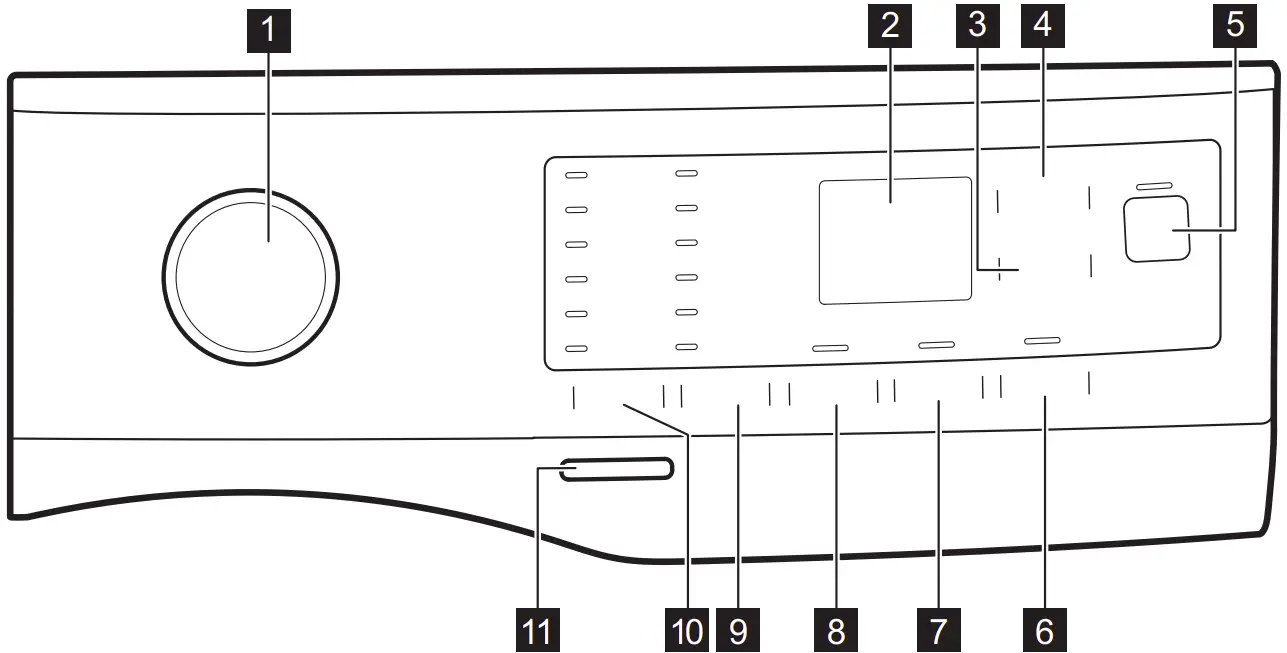 1
2
3
4
5
11
10
9
8
7
6