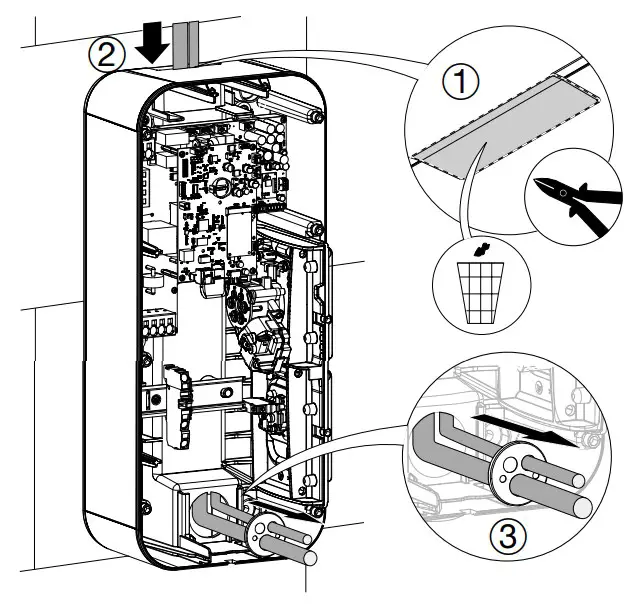 ②
①
③