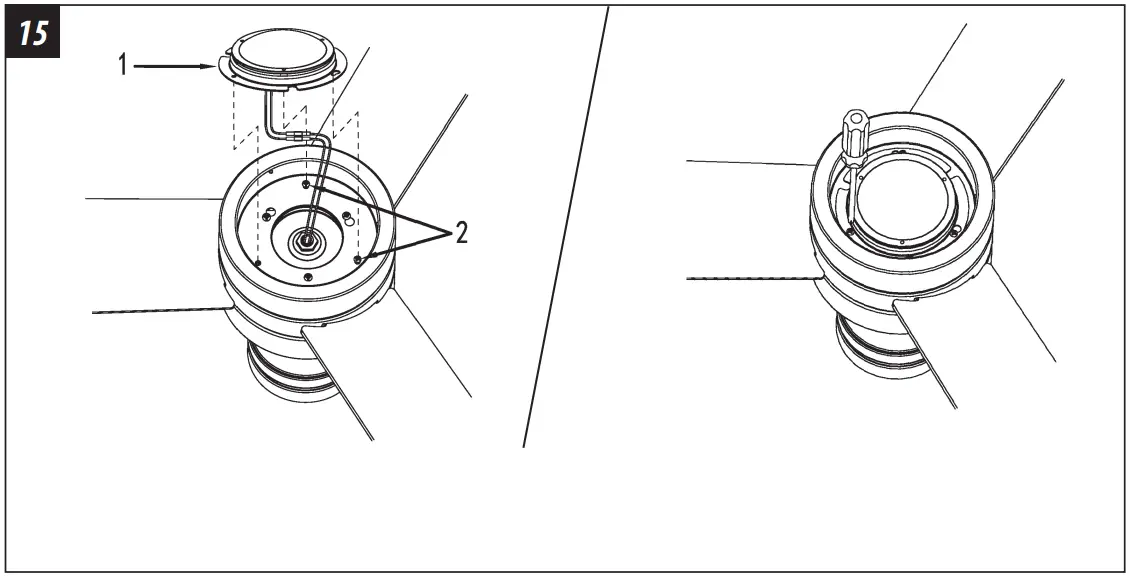 15

1

2