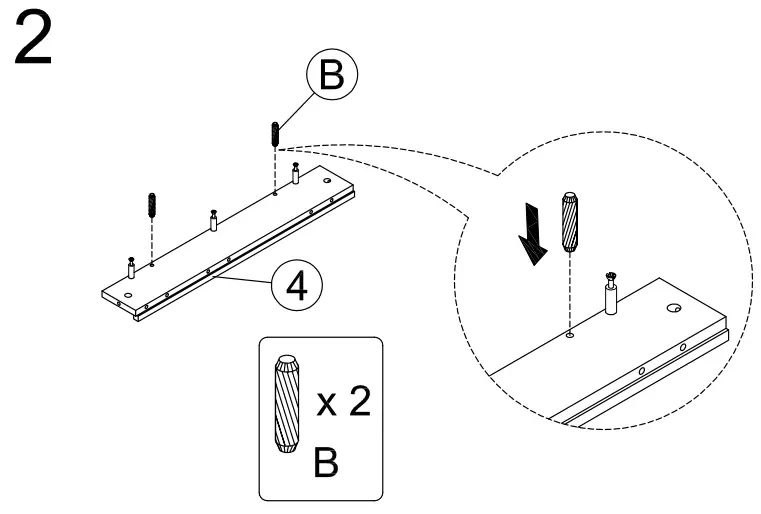 2

B

4

x 2

B