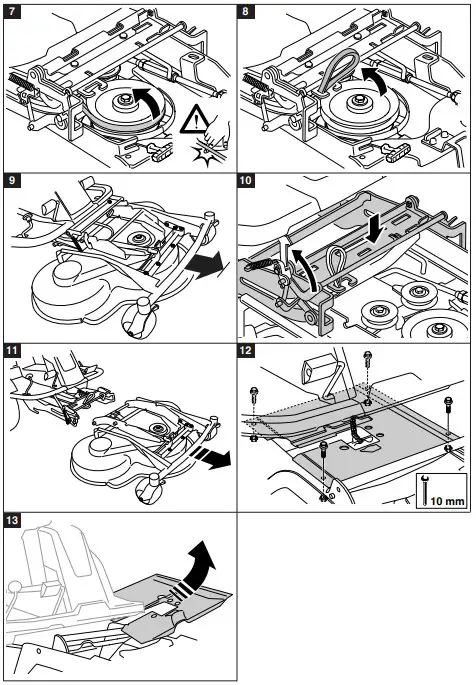 7

8

9

10

11

12

10 mm

13