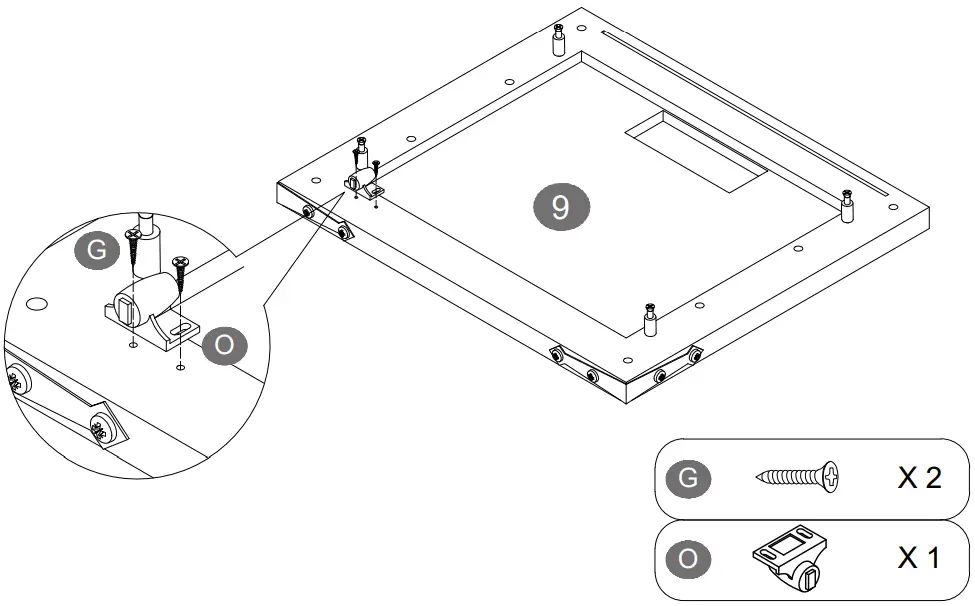 9

G

O

G X 2

O X 1