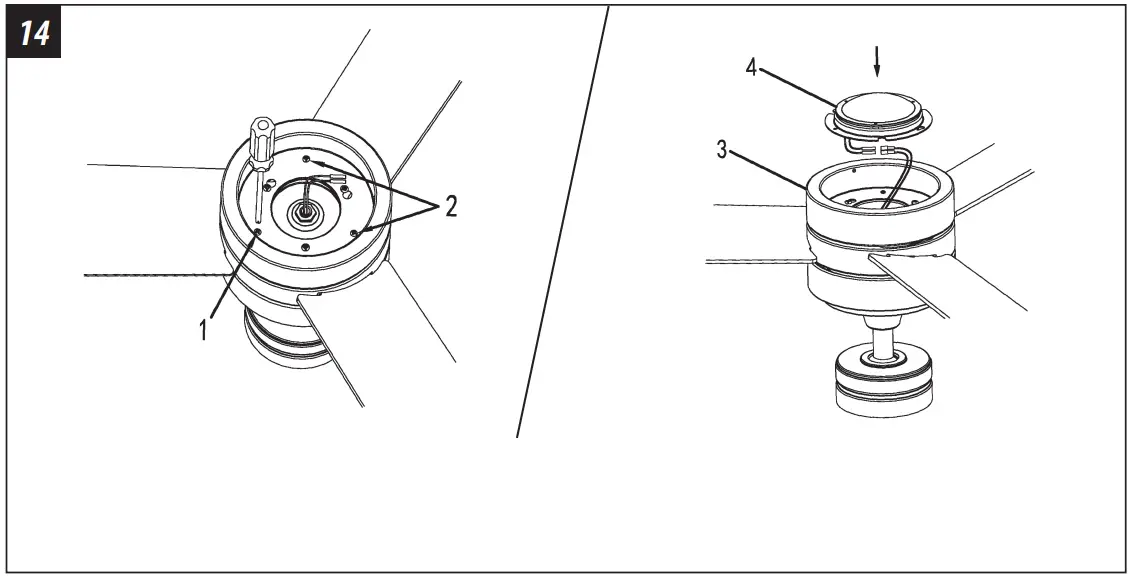 14

2

1

4

3