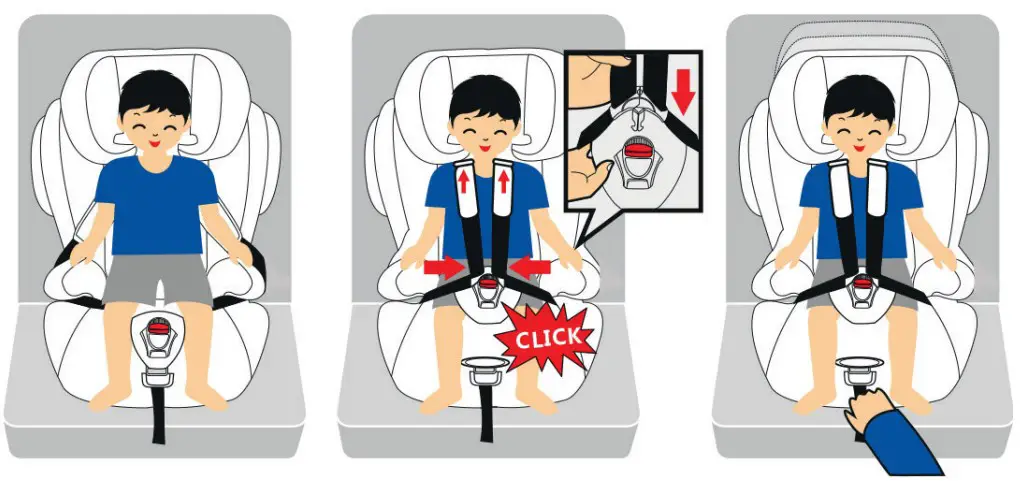 CLICK