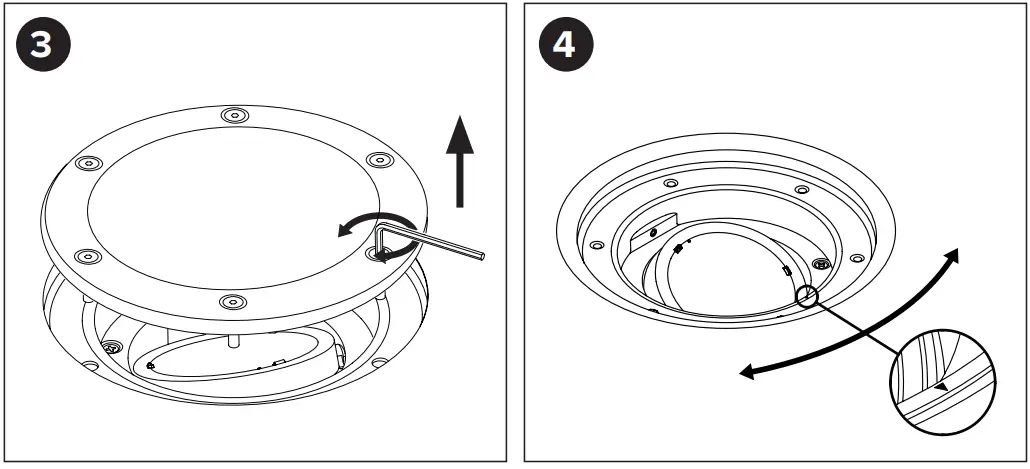 3

4