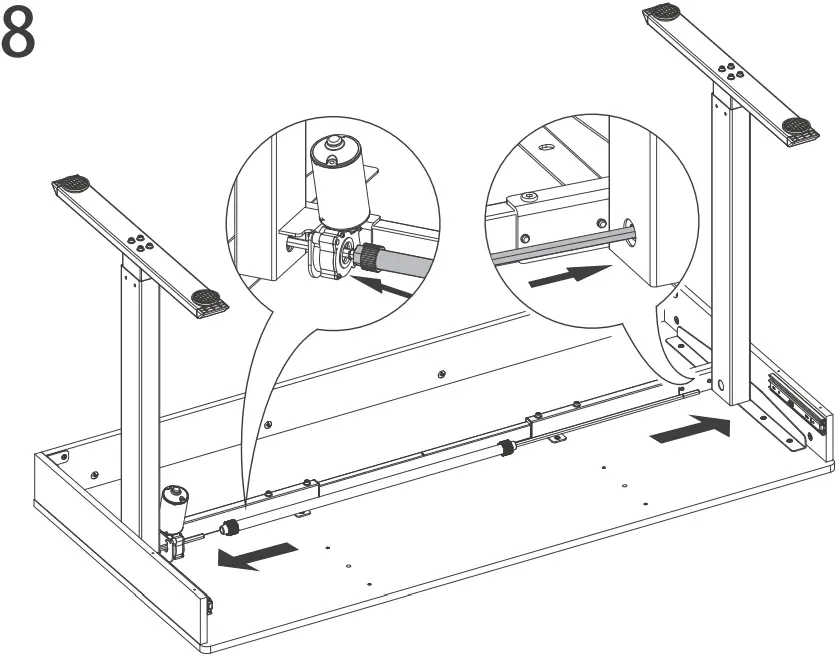 8