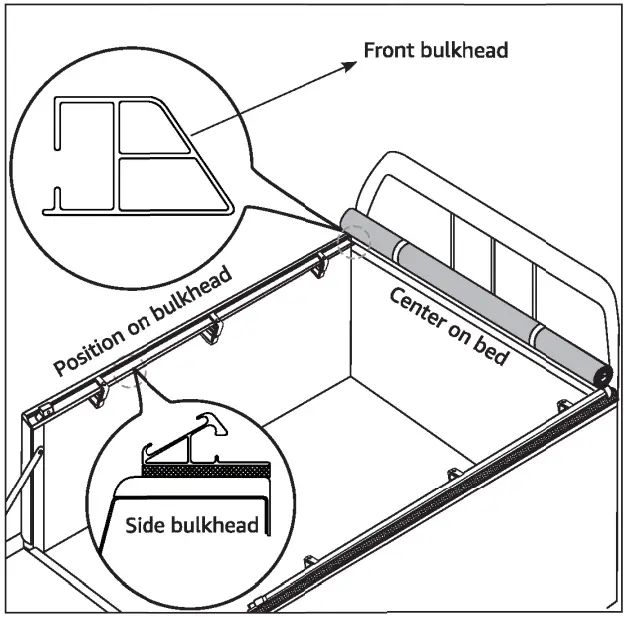 Front bulkhead

Position on bulkhead

Center on bed

Side bulkhead