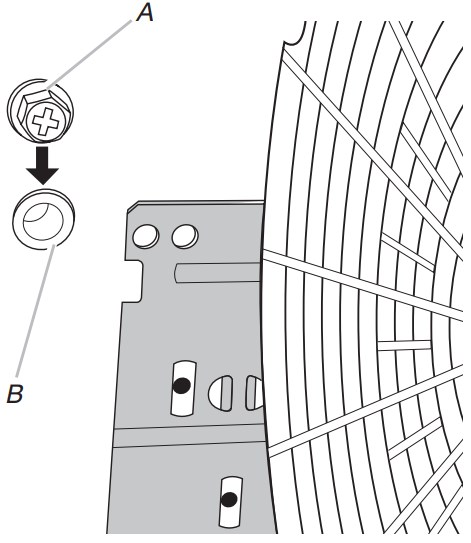 A

B