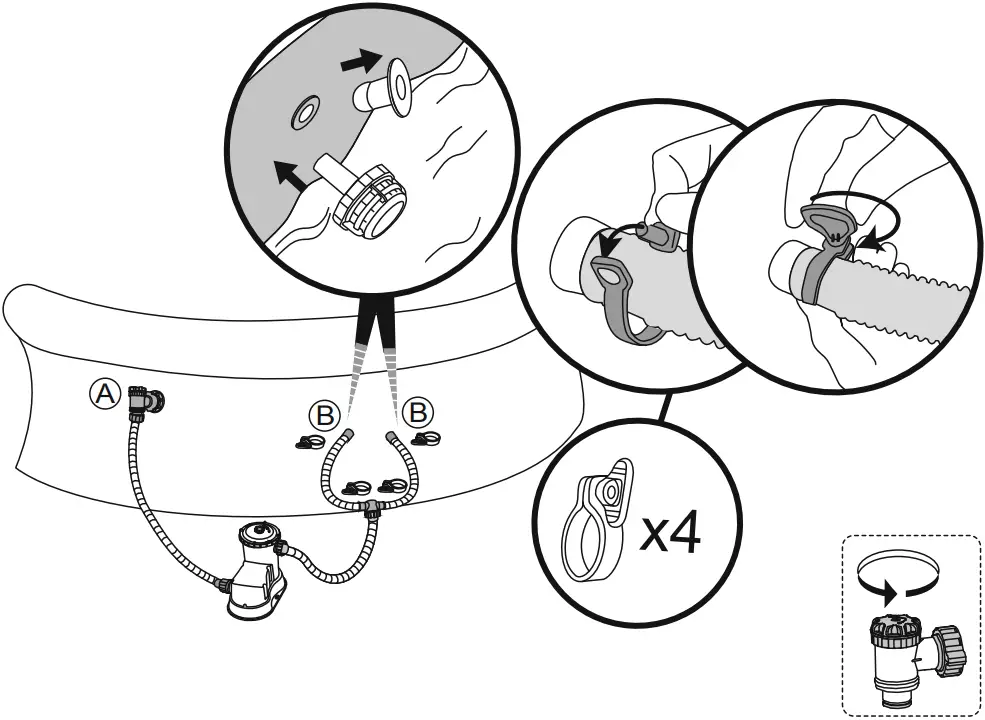 A
B
B
x4