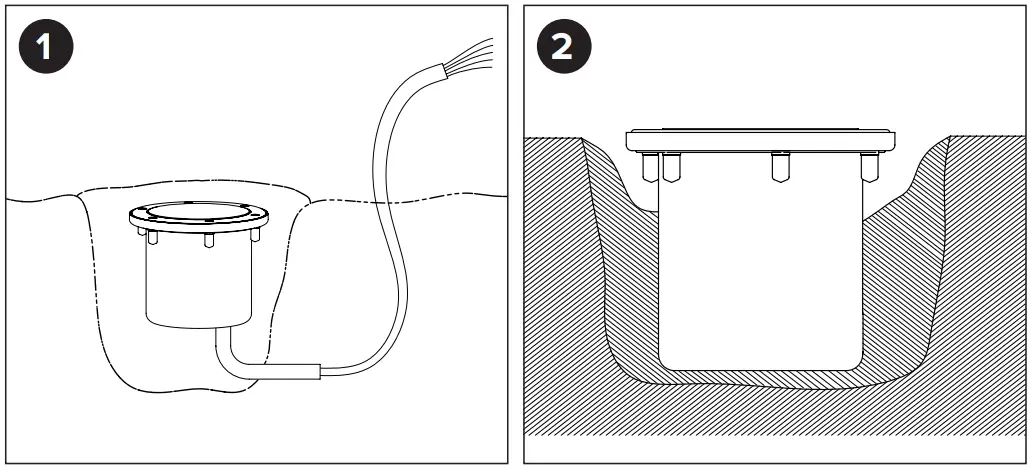 1

2