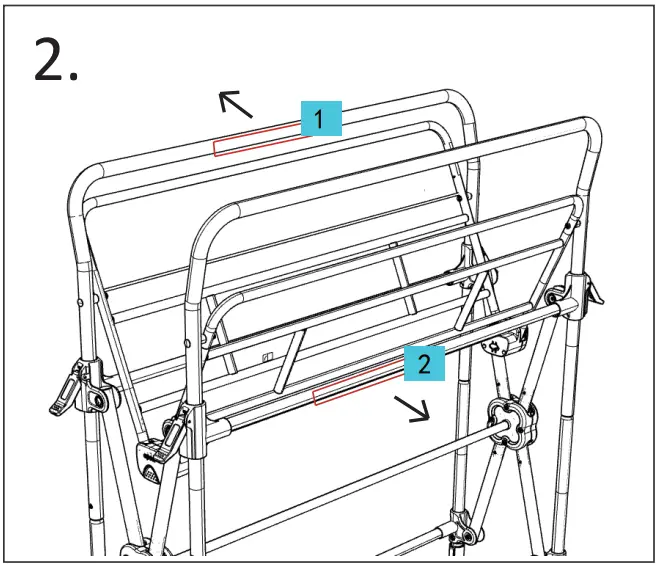 2.

1

2