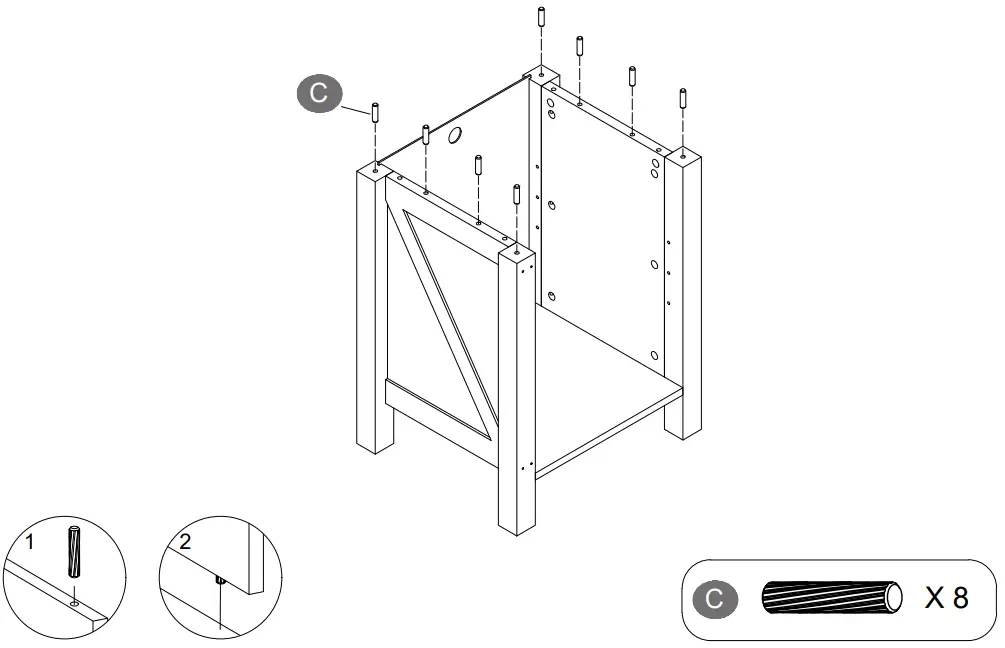 C

1

2

C

X 8