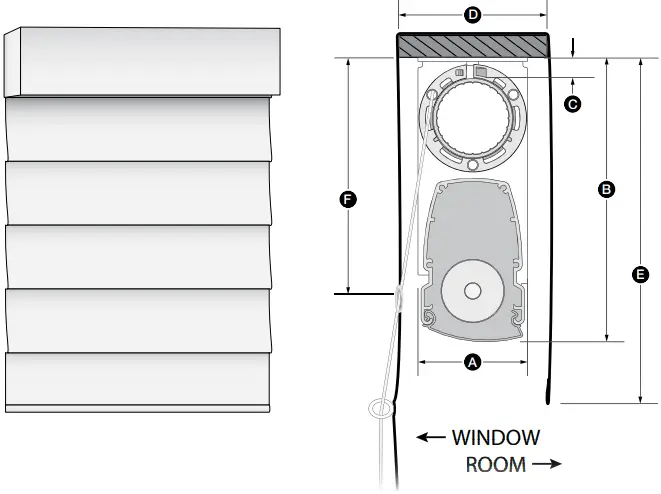 D
C
F
B
E
A
← WINDOW
ROOM →