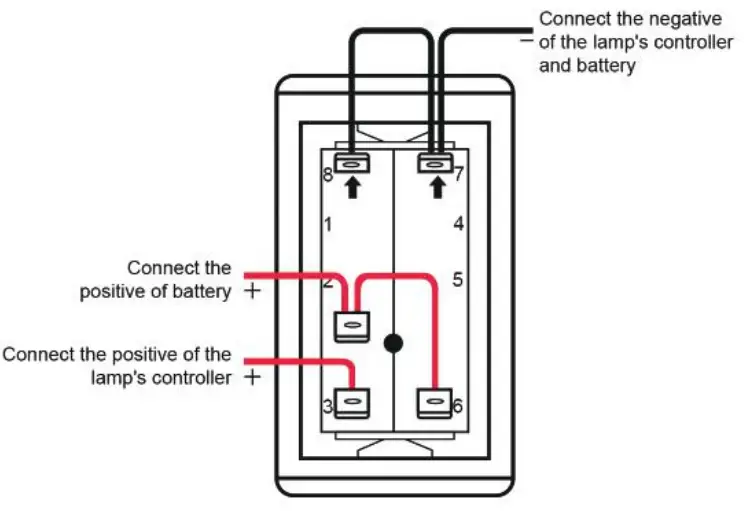 Connect the negative
− of the lamp's controller
and battery

8
7
1
4
Connect the positive of battery +
2
5
Connect the positive of the lamp's controller +
3
6