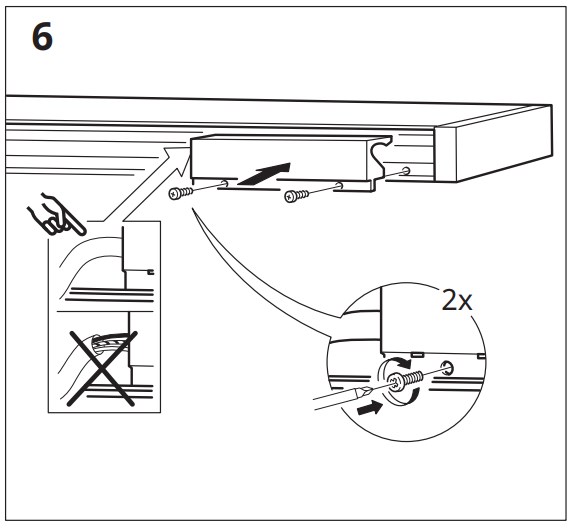 6

2x