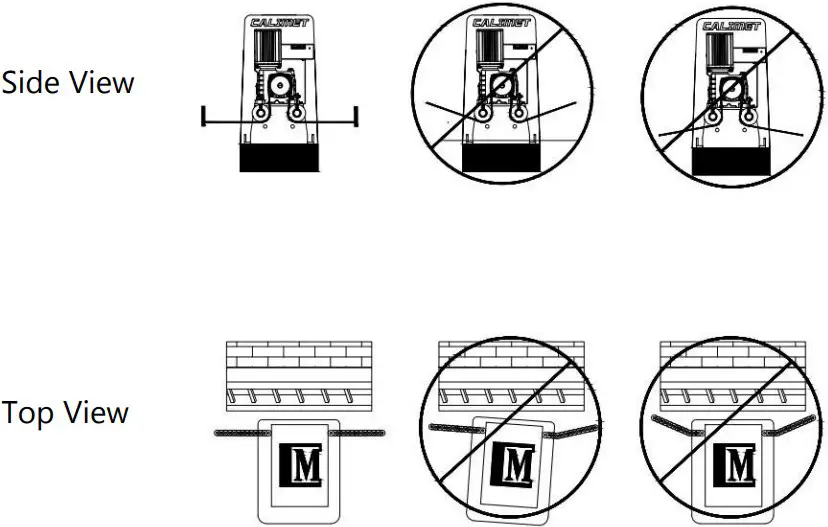 Side View

CALIMET

CALIMET

CALIMET

Top View

M

M

M