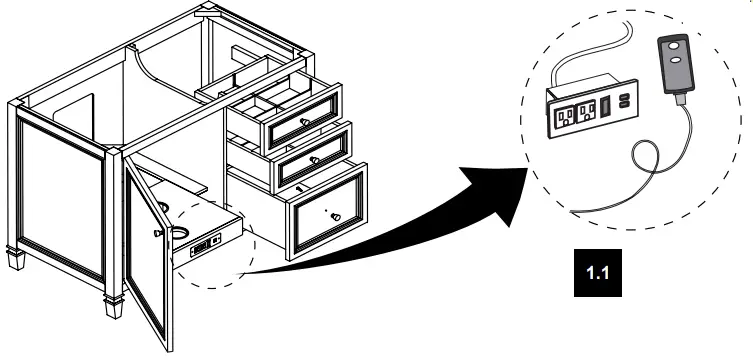 1.1