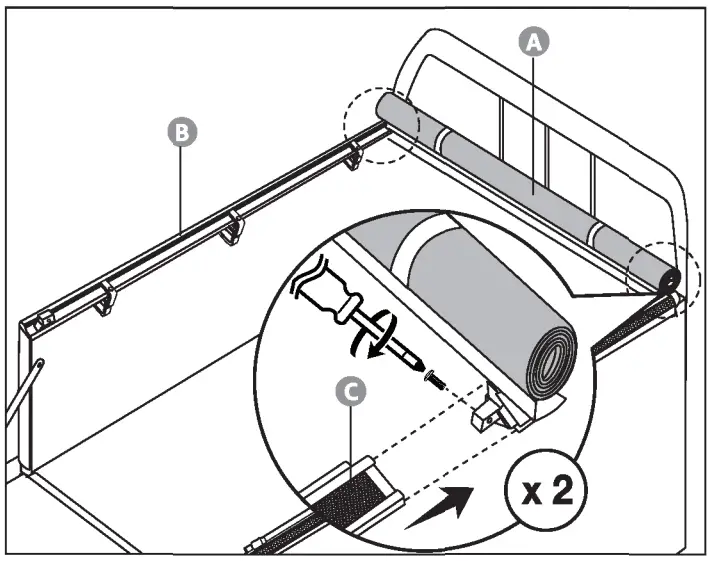 A
B
C
x 2