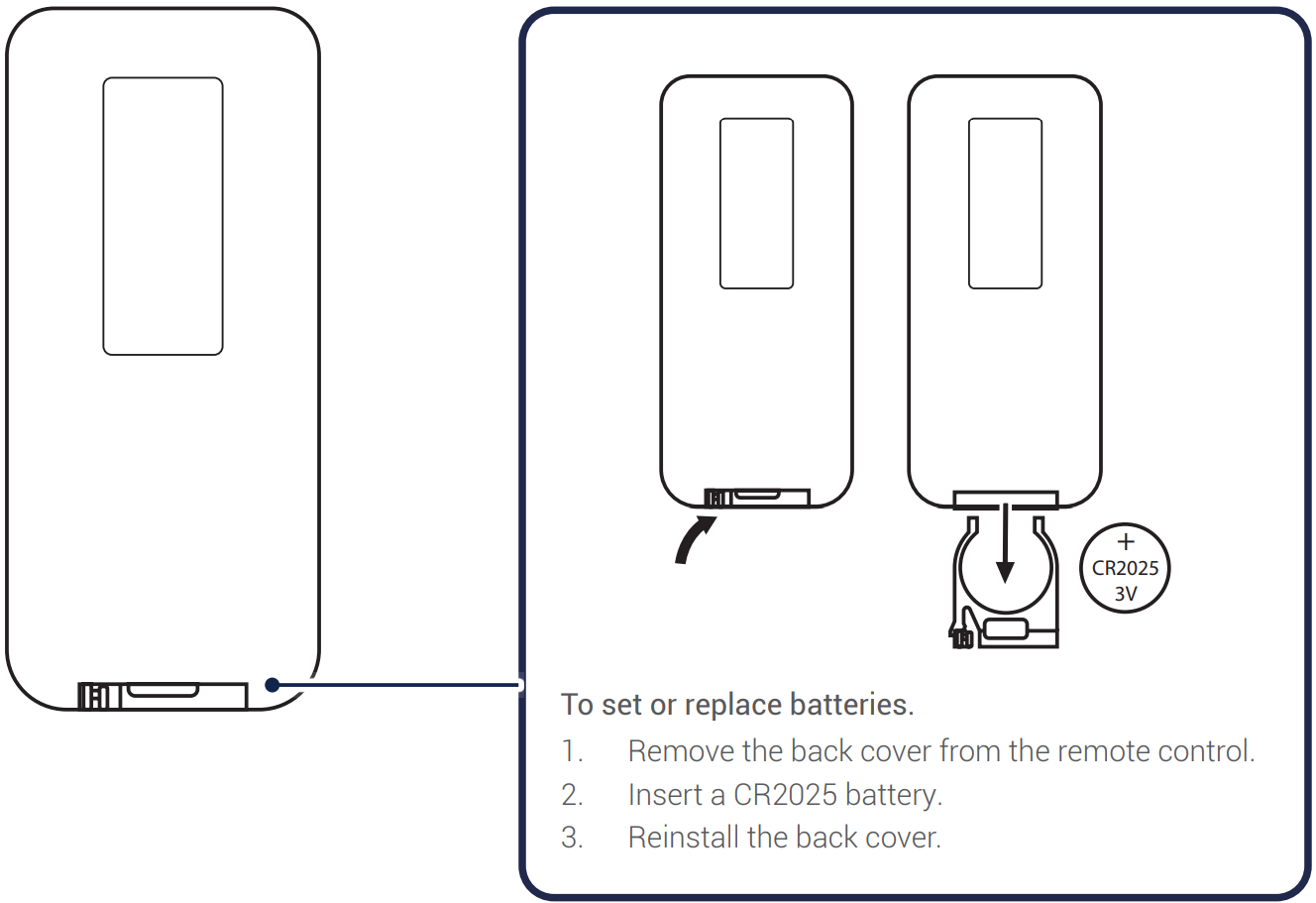 +
CR2025
3V

To set or replace batteries.

1. Remove the back cover from the remote control.
2. Insert a CR2025 battery.
3. Reinstall the back cover.