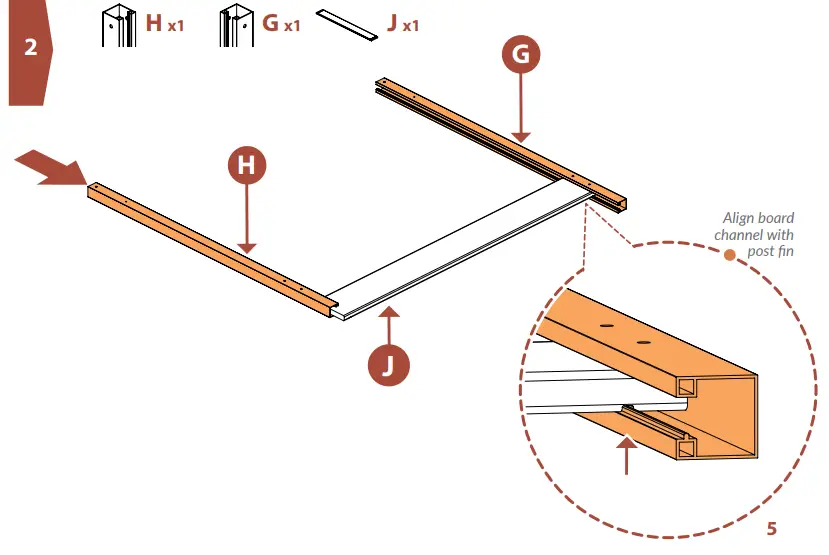 2

H x1 G x1 J x1

G

H

J

Align board channel with post fin

5